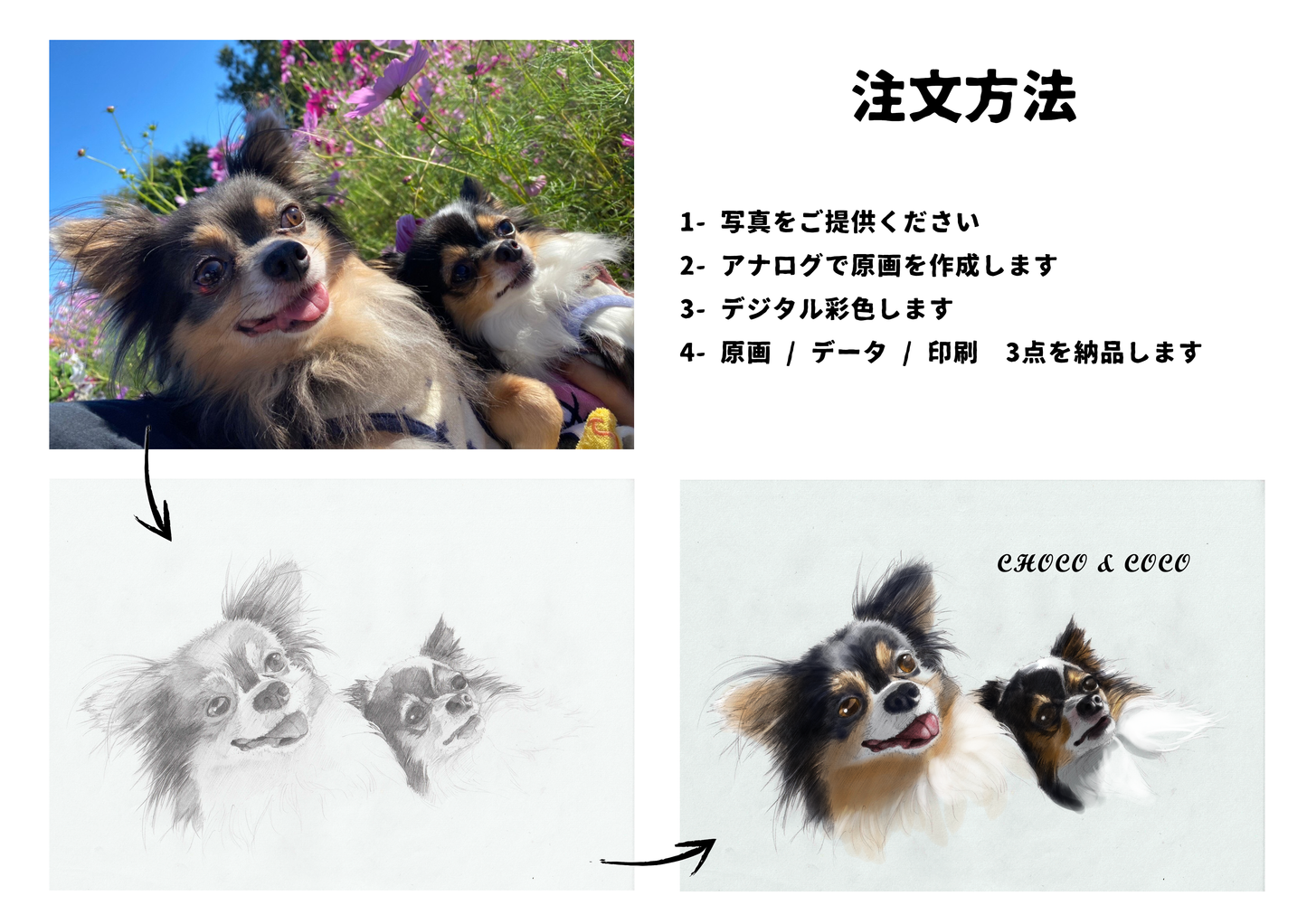 注文方法

1- 写真をご提供ください
2- アナログで原画を作成します
3- デジタル彩色します
4- 原画 / データ / 印刷 3点を納品します

CHOCO & COCO